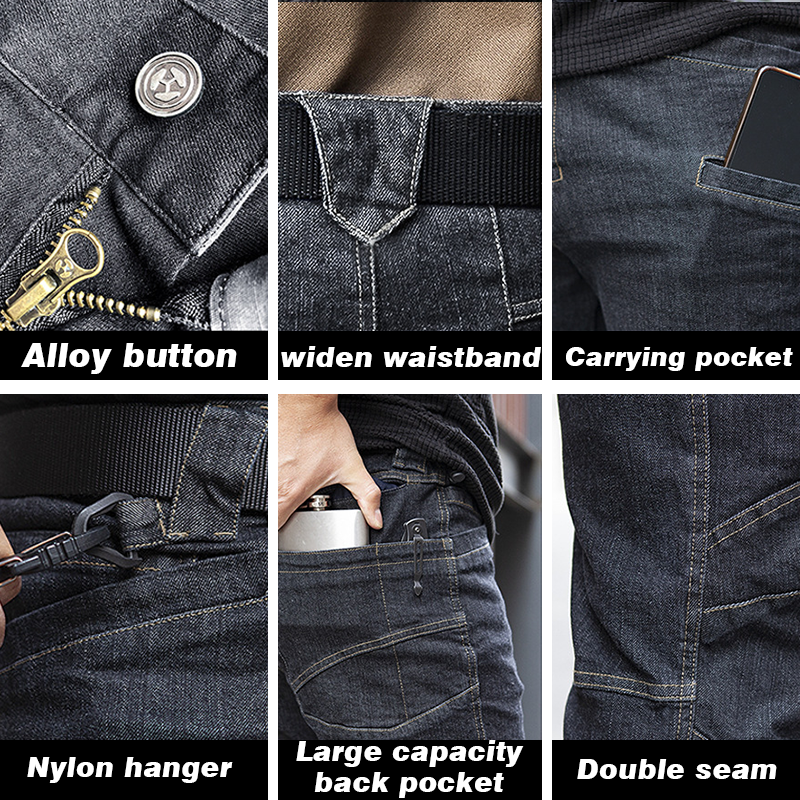 Alloy button

widen waistband

Carrying pocket

Nylon hanger

Large capacity back pocket

Double seam