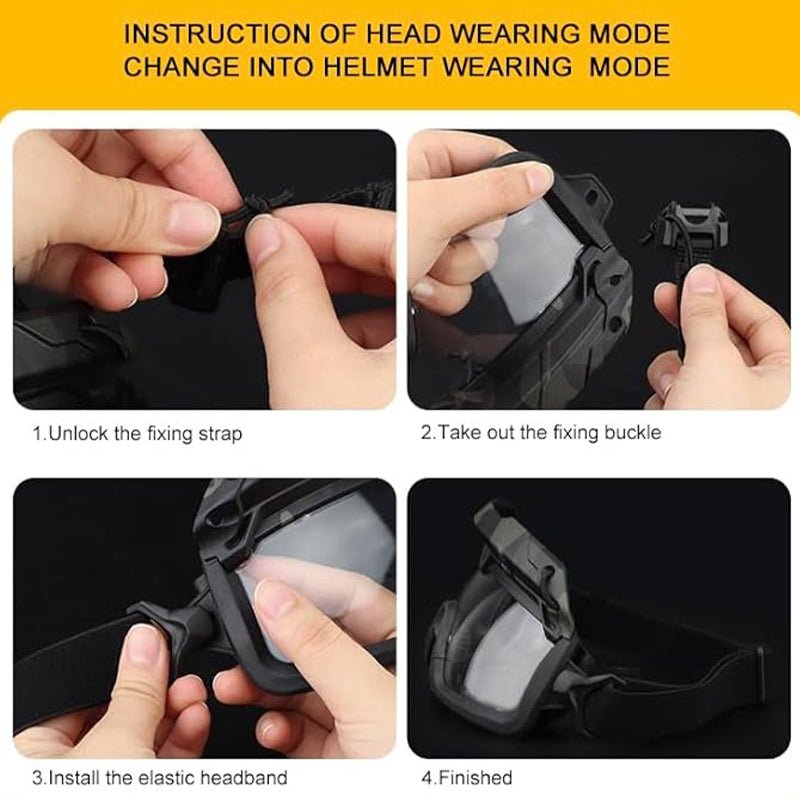 INSTRUCTION OF HEAD WEARING MODE CHANGE INTO HELMET WEARING MODE

1.Unlock the fixing strap

2.Take out the fixing buckle

3.Install the elastic headband

4.Finished