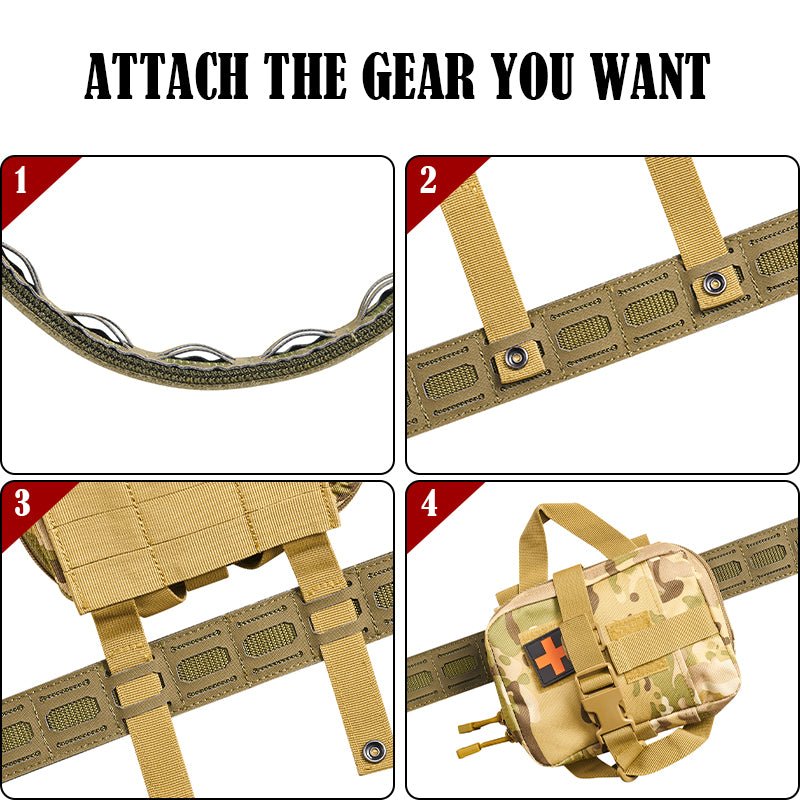 ATTACH THE GEAR YOU WANT

1

2

3

4