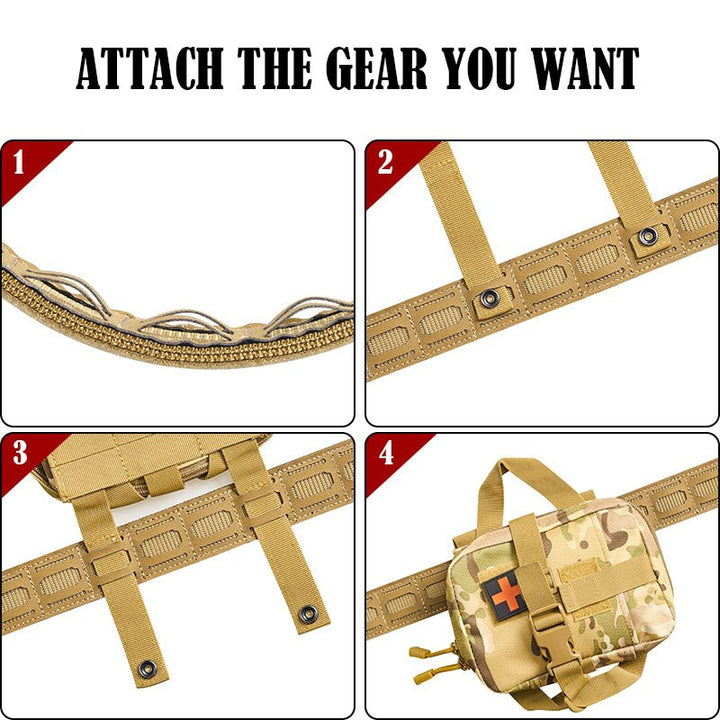 ATTACH THE GEAR YOU WANT

1

2

3

4