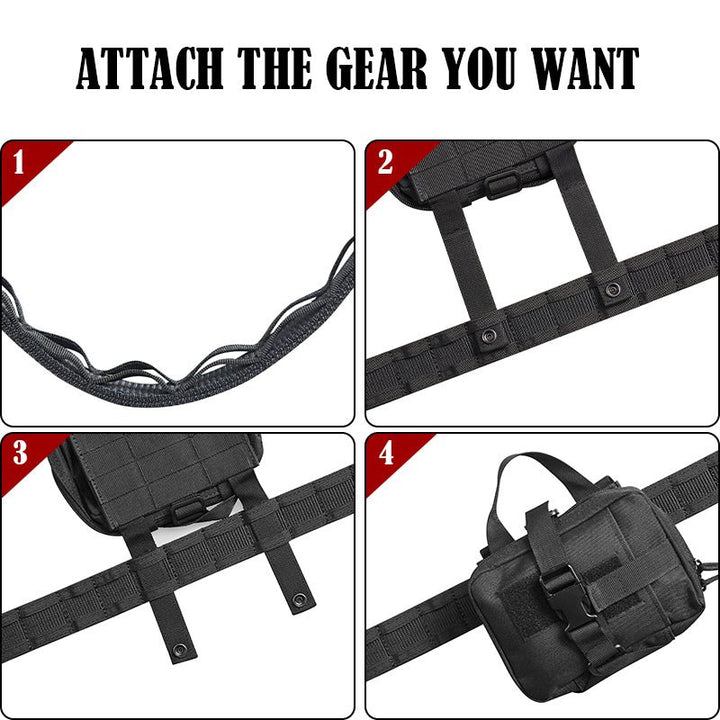 ATTACH THE GEAR YOU WANT

1

2

3

4