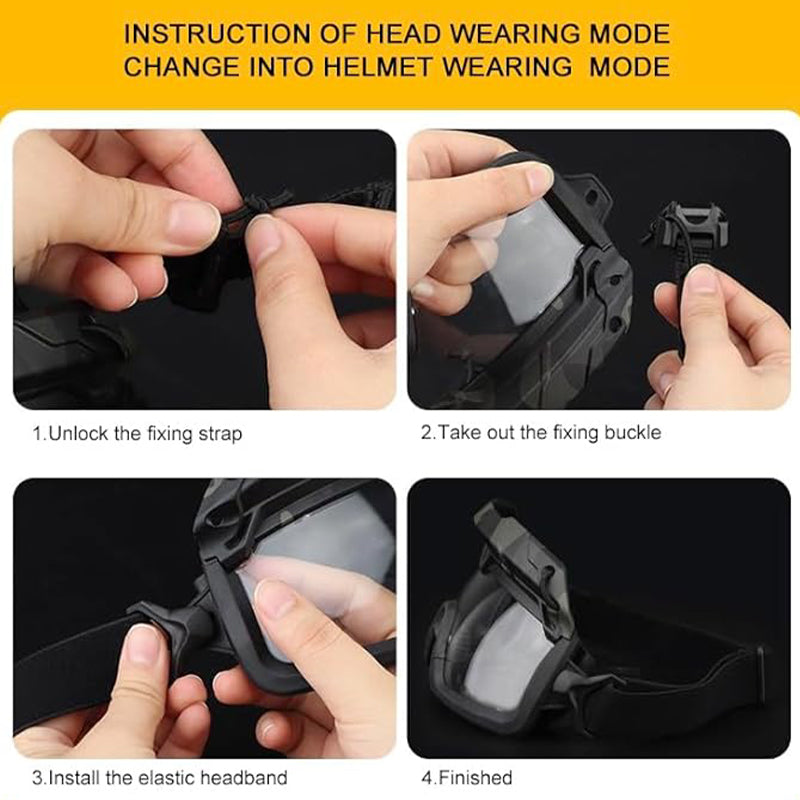 INSTRUCTION OF HEAD WEARING MODE
CHANGE INTO HELMET WEARING MODE

1.Unlock the fixing strap

2.Take out the fixing buckle

3.Install the elastic headband

4.Finished